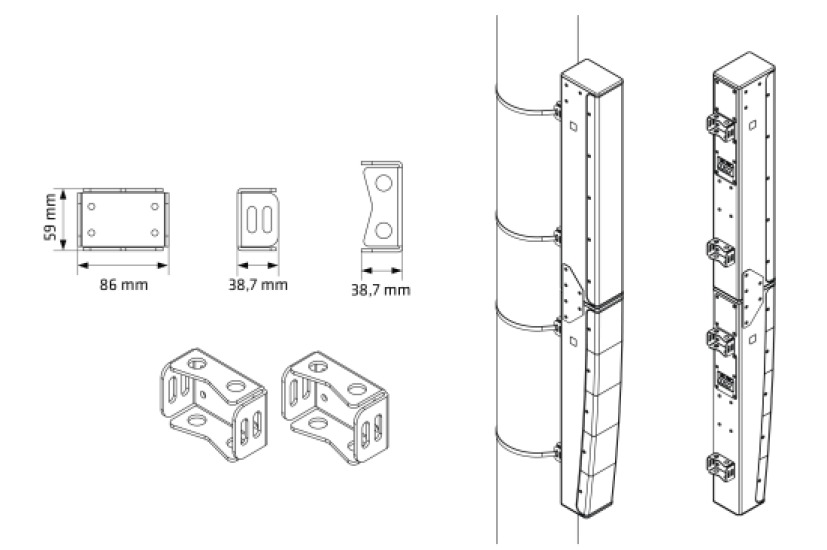 59 mm
86 mm
38,7 mm
38,7 mm