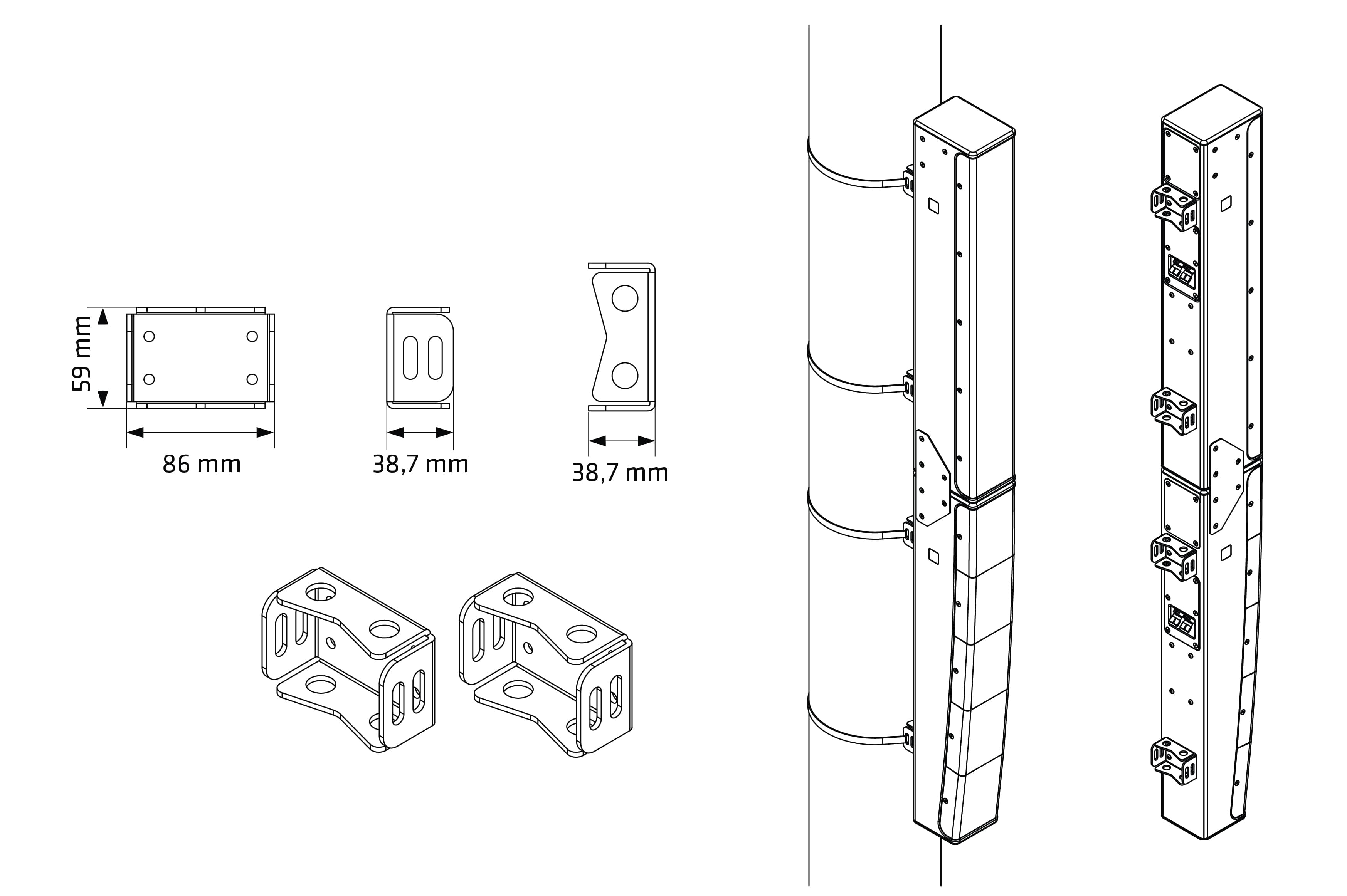 59 mm

86 mm

38,7 mm

38,7 mm