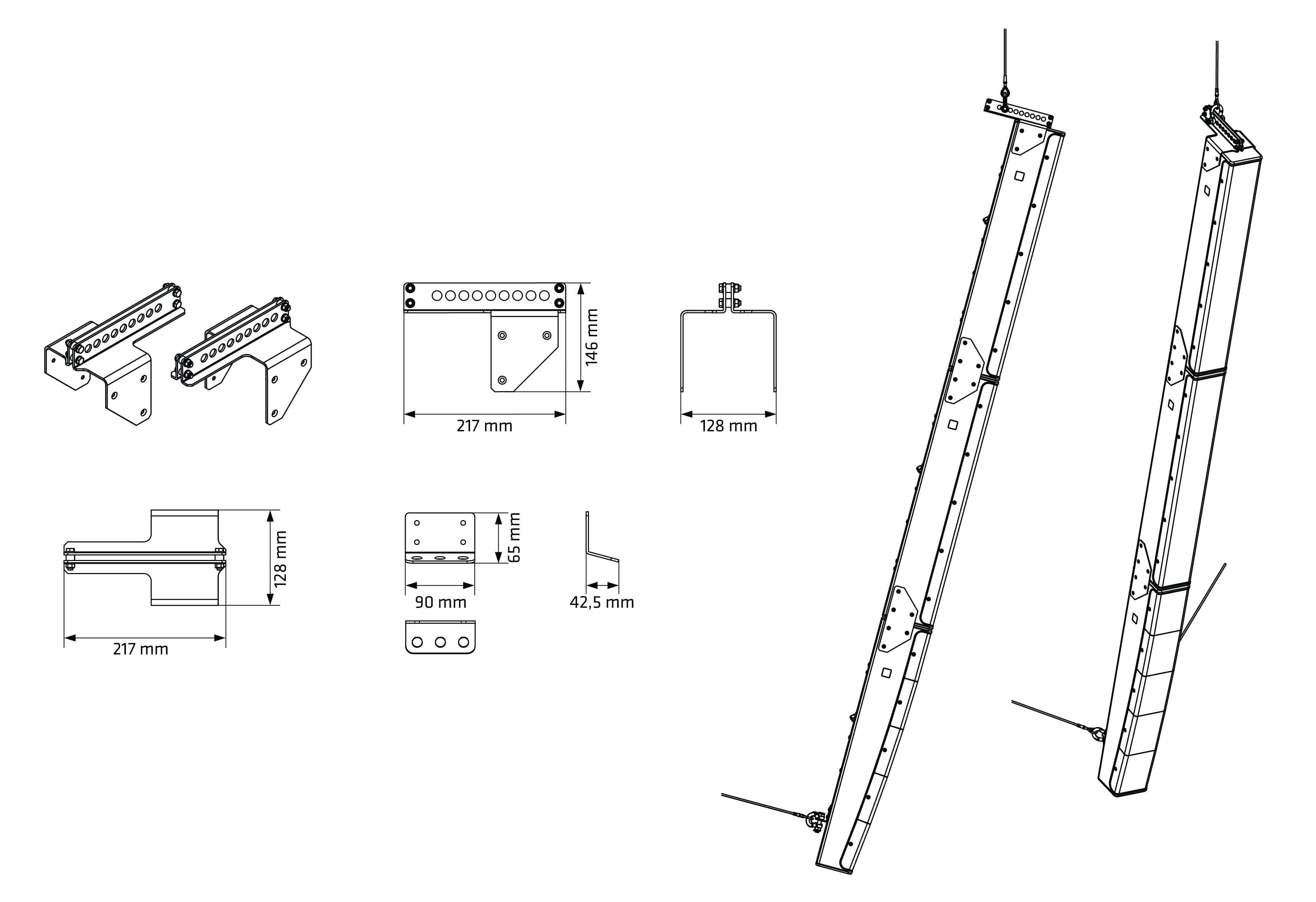 146 mm
217 mm
128 mm
128 mm
217 mm
65 mm
90 mm
42,5 mm